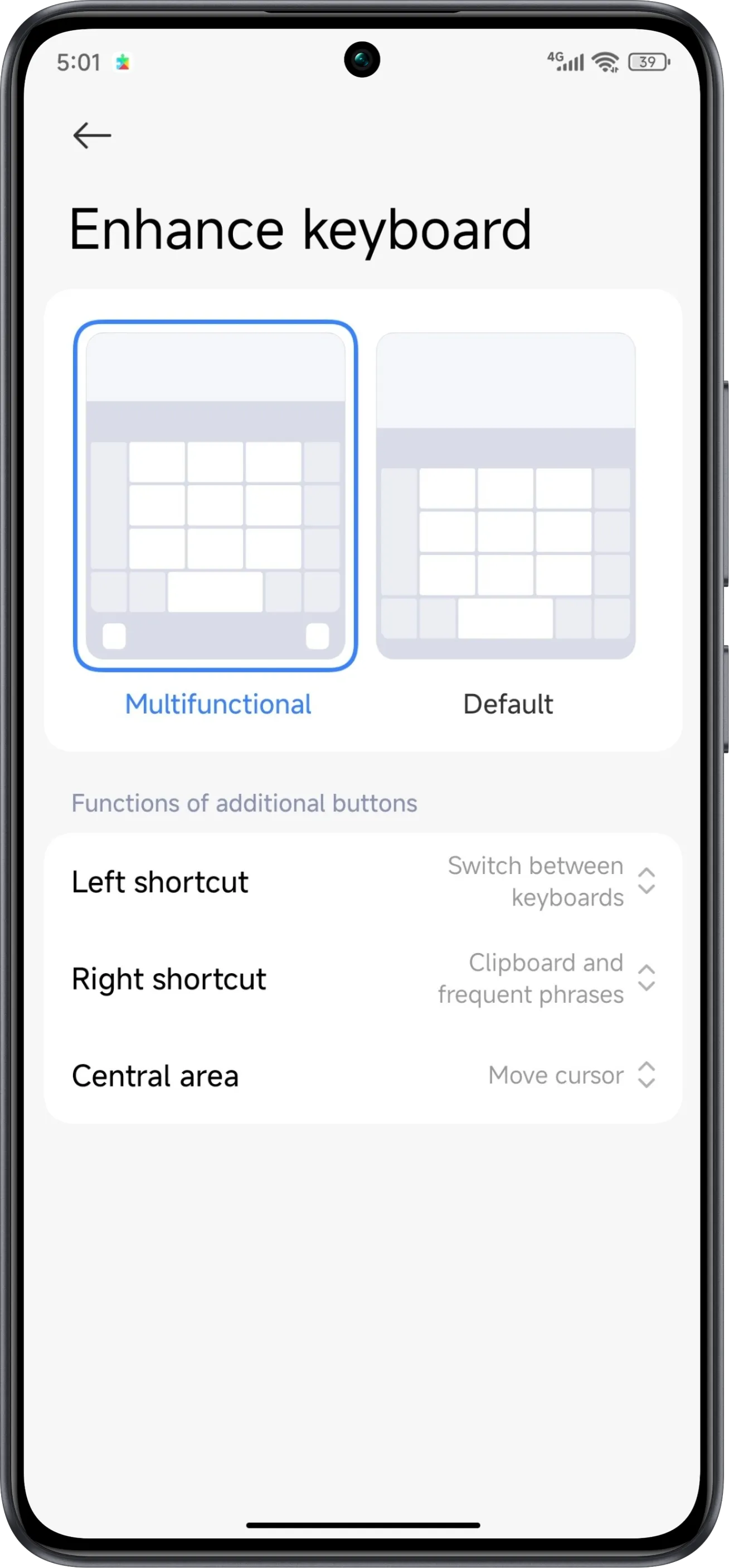 5:01

4G 39

Enhance keyboard

Multifunctional

Default

Functions of additional buttons

Left shortcut Switch between keyboards

Right shortcut Clipboard and frequent phrases

Central area Move cursor