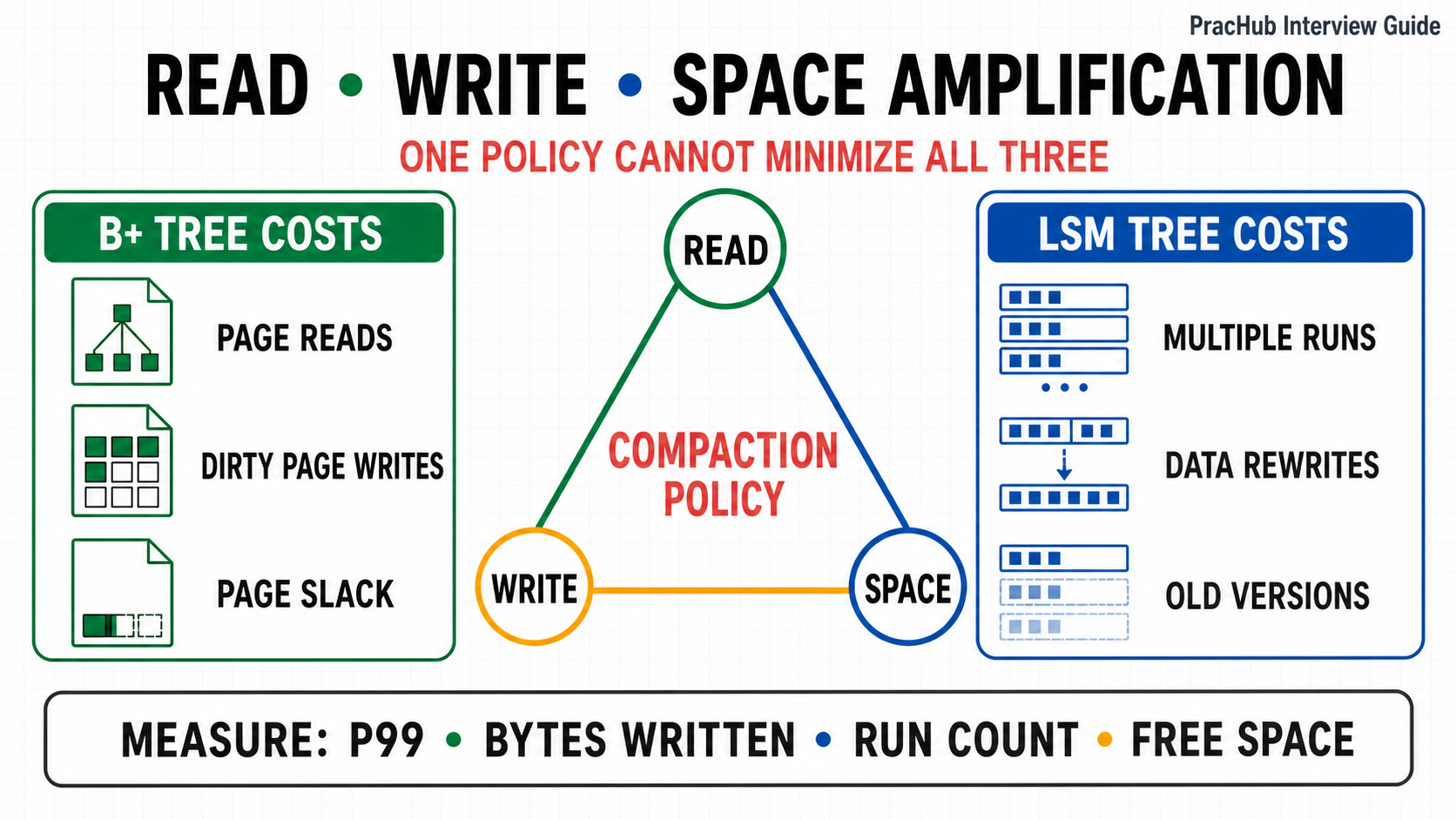 PracHub Interview Guide

READ • WRITE • SPACE AMPLIFICATION

ONE POLICY CANNOT MINIMIZE ALL THREE

B+ TREE COSTS

PAGE READS

DIRTY PAGE WRITES

PAGE SLACK

READ

COMPACTION POLICY

WRITE

SPACE

LSM TREE COSTS

MULTIPLE RUNS

DATA REWRITES

OLD VERSIONS

MEASURE: P99 • BYTES WRITTEN • RUN COUNT • FREE SPACE