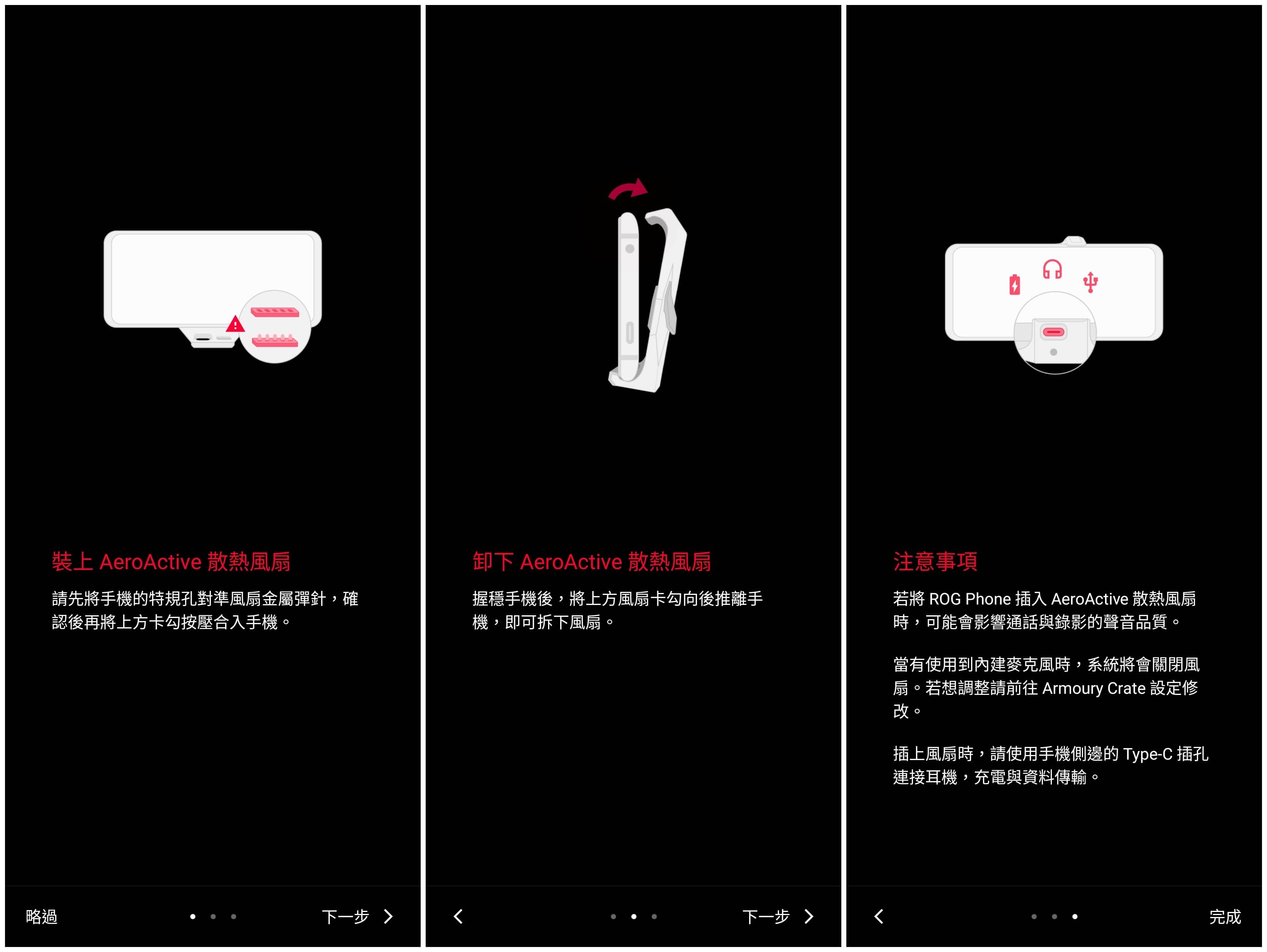 裝上 AeroActive 散熱風扇

請先將手機的特規孔對準風扇金屬彈針，確認後再將上方卡勾按壓合入手機。

略過

下一步

卸下 AeroActive 散熱風扇

握穩手機後，將上方風扇卡勾向後推離手機，即可拆下風扇。

下一步

注意事項

若將 ROG Phone 插入 AeroActive 散熱風扇時，可能會影響通話與錄影的聲音品質。

當有使用到內建麥克風時，系統將會關閉風扇。若想調整請前往 Armoury Crate 設定修改。

插上風扇時，請使用手機側邊的 Type-C 插孔連接耳機，充電與資料傳輸。

完成