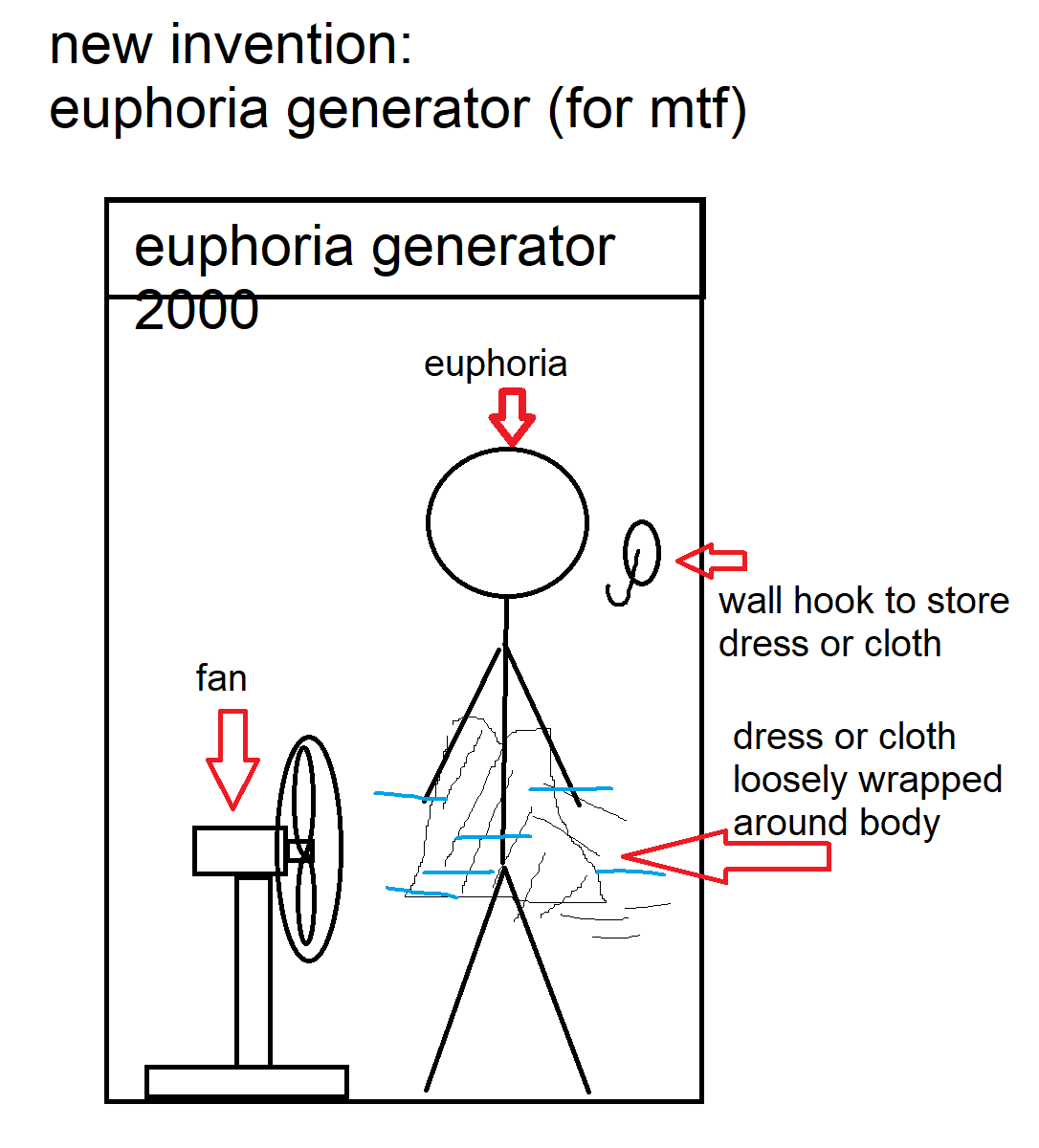 new invention:
euphoria generator (for mtf)

euphoria generator 2000

euphoria

wall hook to store dress or cloth

fan

dress or cloth loosely wrapped around body