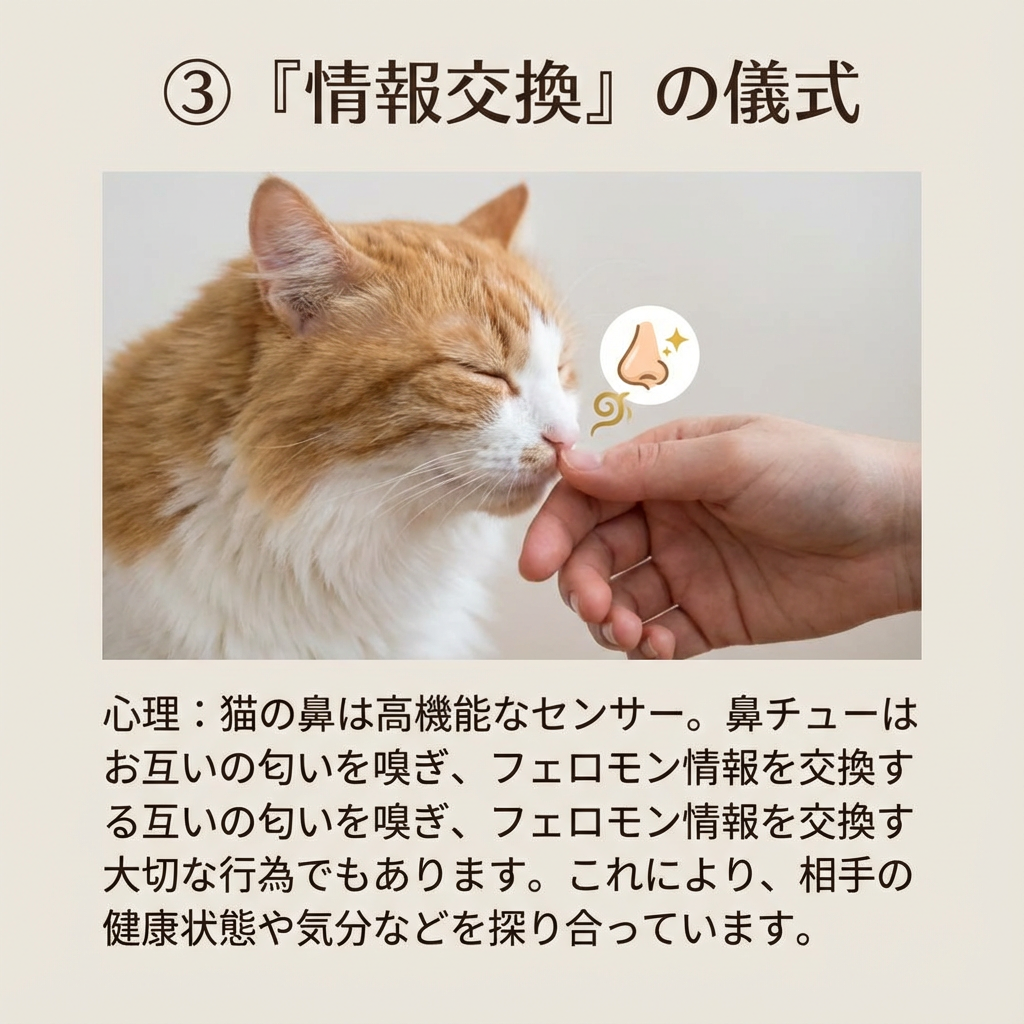 ③『情報交換』の儀式

心理：猫の鼻は高機能なセンサー。鼻チューはお互いの匂いを嗅ぎ、フェロモン情報を交換する互いの匂いを嗅ぎ、フェロモン情報を交換す大切な行為でもあります。これにより、相手の健康状態や気分などを探り合っています。