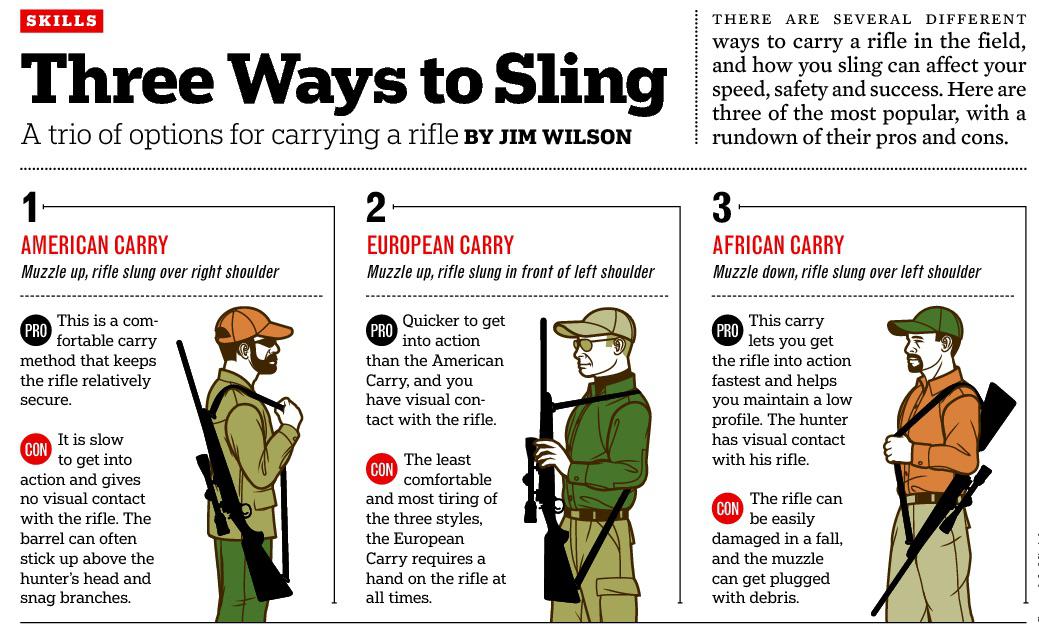 SKILLS

Three Ways to Sling

A trio of options for carrying a rifle BY JIM WILSON

THERE ARE SEVERAL DIFFERENT ways to carry a rifle in the field, and how you sling can affect your speed, safety and success. Here are three of the most popular, with a rundown of their pros and cons.

1
AMERICAN CARRY
Muzzle up, rifle slung over right shoulder

PRO This is a comfortable carry method that keeps the rifle relatively secure.

CON It is slow to get into action and gives no visual contact with the rifle. The barrel can often stick up above the hunter's head and snag branches.

2
EUROPEAN CARRY
Muzzle up, rifle slung in front of left shoulder

PRO Quicker to get into action than the American Carry, and you have visual contact with the rifle.

CON The least comfortable and most tiring of the three styles, the European Carry requires a hand on the rifle at all times.

3
AFRICAN CARRY
Muzzle down, rifle slung over left shoulder

PRO This carry lets you get the rifle into action fastest and helps you maintain a low profile. The hunter has visual contact with his rifle.

CON The rifle can be easily damaged in a fall, and the muzzle can get plugged with debris.